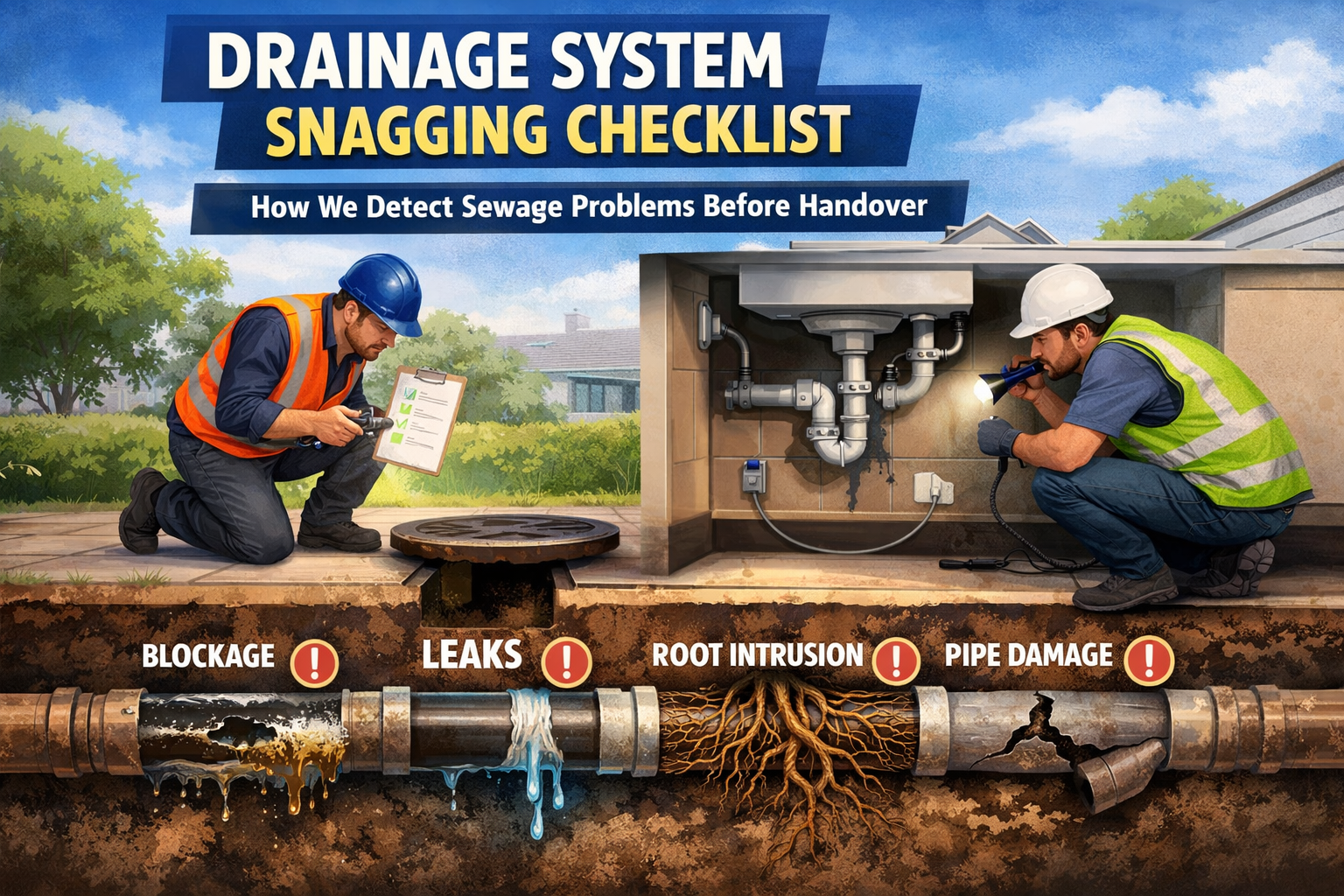 DRAINAGE SYSTEM
SNAGGING CHECKLIST

How We Detect Sewage Problems Before Handover

BLOCKAGE !
LEAKS !
ROOT INTRUSION !
PIPE DAMAGE !